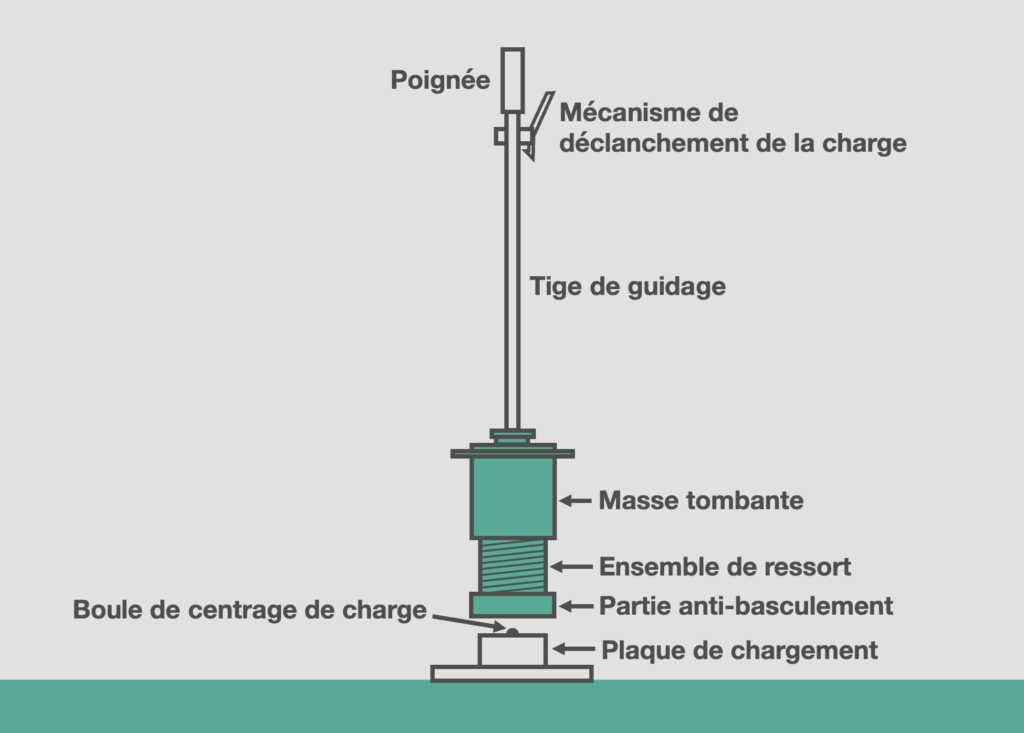 Poignée

Mécanisme de déclanchement de la charge

Tige de guidage

Masse tombante

Ensemble de ressort

Partie anti-basculement

Boule de centrage de charge

Plaque de chargement